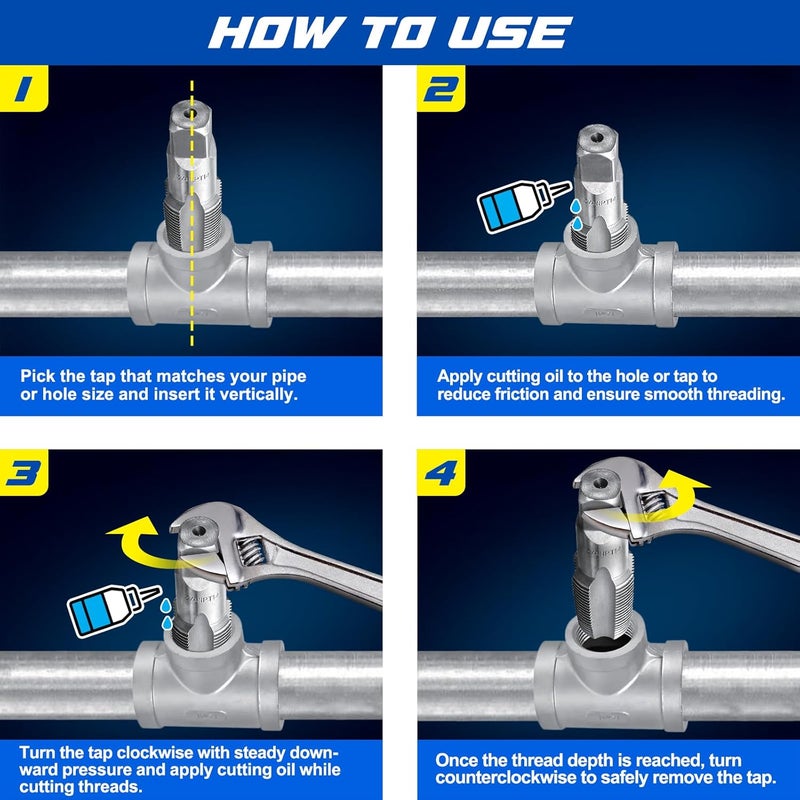 HOW TO USE

1

Pick the tap that matches your pipe or hole size and insert it vertically.

2

Apply cutting oil to the hole or tap to reduce friction and ensure smooth threading.

3

Turn the tap clockwise with steady downward pressure and apply cutting oil while cutting threads.

4

Once the thread depth is reached, turn counterclockwise to safely remove the tap.